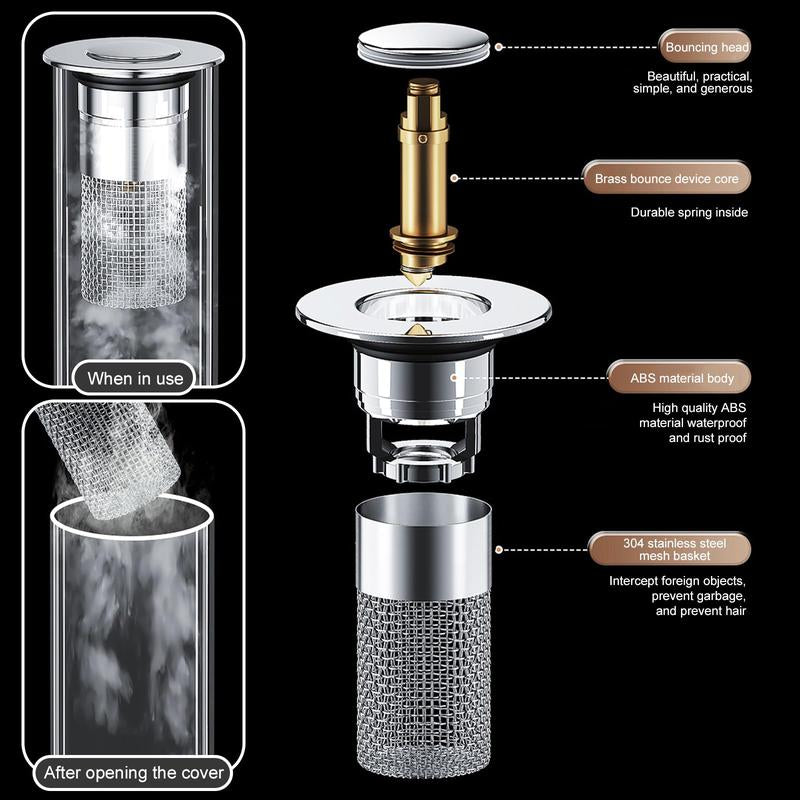 When in use

After opening the cover

Bouncing head

Beautiful, practical, simple, and generous

Brass bounce device core

Durable spring inside

ABS material body

High quality ABS material waterproof and rust proof

304 stainless steel mesh basket

Intercept foreign objects, prevent garbage, and prevent hair