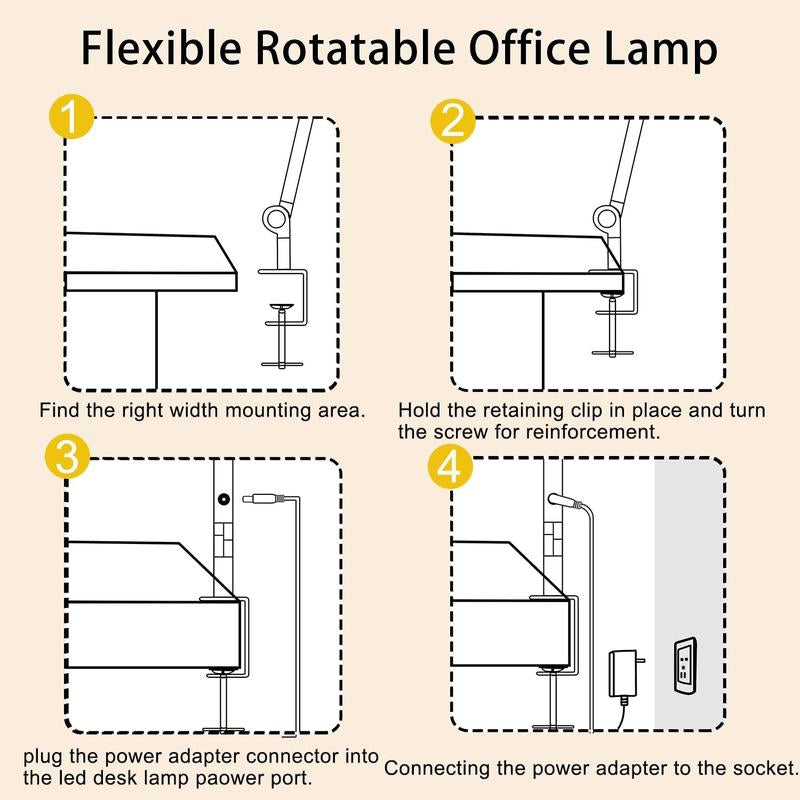 Flexible Rotatable Office Lamp

1

Find the right width mounting area.

2

Hold the retaining clip in place and turn the screw for reinforcement.

3

plug the power adapter connector into the led desk lamp paower port.

4

Connecting the power adapter to the socket.